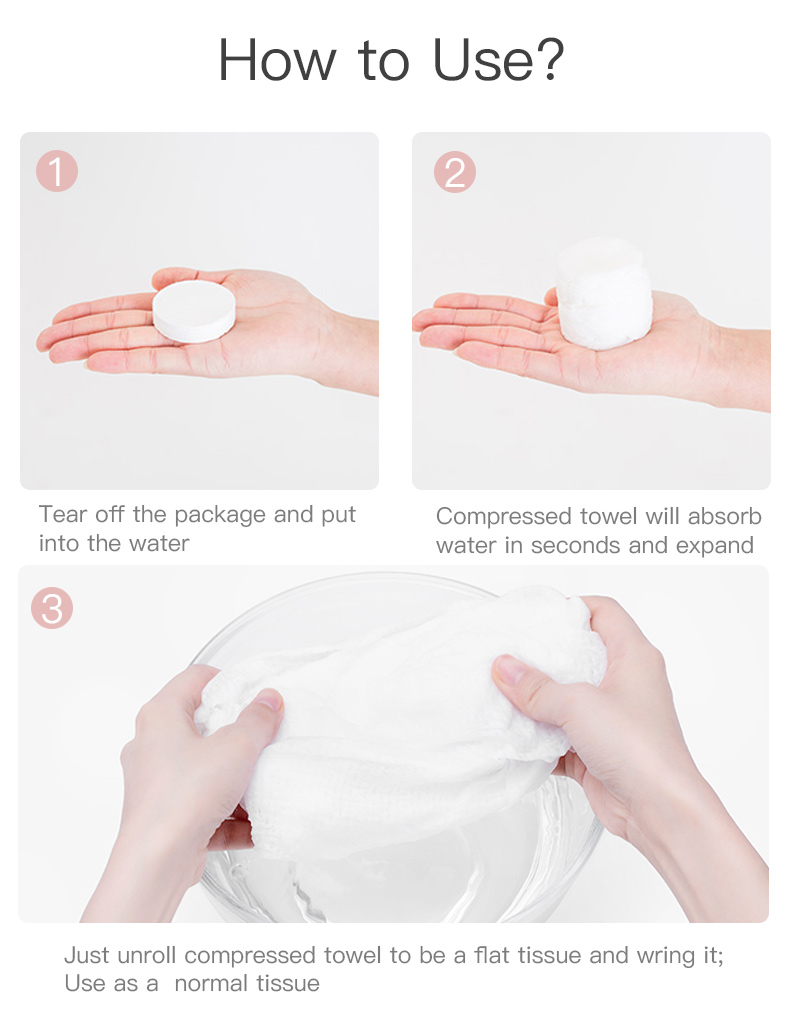 How to Use?

1

Tear off the package and put into the water

2

Compressed towel will absorb water in seconds and expand

3

Just unroll compressed towel to be a flat tissue and wring it; Use as a normal tissue